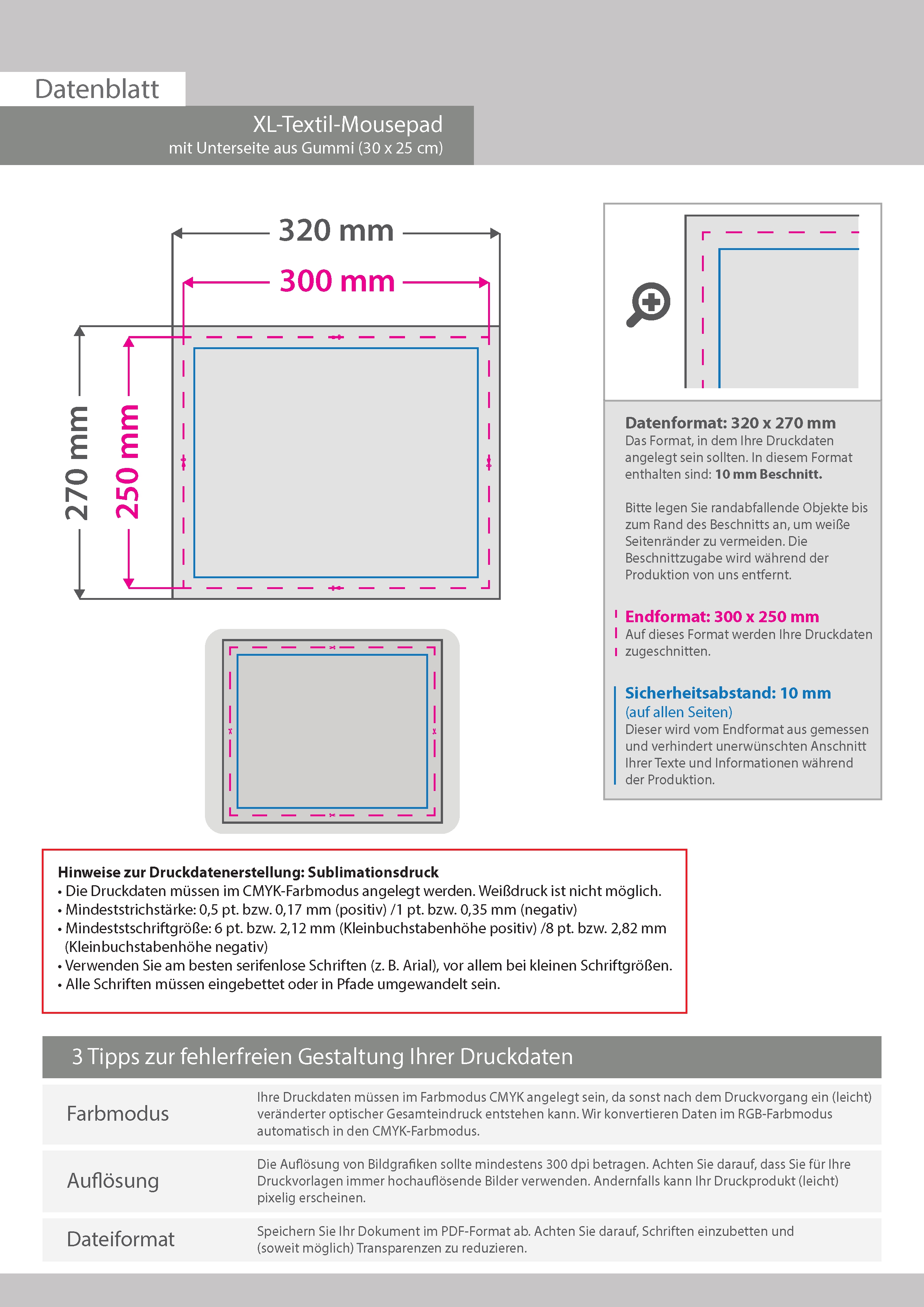 Datenblatt

XL-Textil-Mousepad
mit Unterseite aus Gummi (30 x 25 cm)

320 mm
300 mm
270 mm
250 mm

Datenformat: 320 x 270 mm
Das Format, in dem Ihre Druckdaten angelegt sein sollten. In diesem Format enthalten sind: 10 mm Beschnitt.

Bitte legen Sie randabfallende Objekte bis zum Rand des Beschnitts an, um weiße Seitenränder zu vermeiden. Die Beschnittzugabe wird während der Produktion von uns entfernt.

Endformat: 300 x 250 mm
Auf dieses Format werden Ihre Druckdaten zugeschnitten.

Sicherheitsabstand: 10 mm
(auf allen Seiten)
Dieser wird vom Endformat aus gemessen und verhindert unerwünschten Anschnitt Ihrer Texte und Informationen während der Produktion.

Hinweise zur Druckdatenerstellung: Sublimationsdruck
• Die Druckdaten müssen im CMYK-Farbmodus angelegt werden. Weißdruck ist nicht möglich.
• Mindeststrichstärke: 0,5 pt. bzw. 0,17 mm (positiv) /1 pt. bzw. 0,35 mm (negativ)
• Mindeststschriftgröße: 6 pt. bzw. 2,12 mm (Kleinbuchstabenhöhe positiv) /8 pt. bzw. 2,82 mm (Kleinbuchstabenhöhe negativ)
• Verwenden Sie am besten serifenlose Schriften (z. B. Arial), vor allem bei kleinen Schriftgrößen.
• Alle Schriften müssen eingebettet oder in Pfade umgewandelt sein.

3 Tipps zur fehlerfreien Gestaltung Ihrer Druckdaten

| Farbmodus | Ihre Druckdaten müssen im Farbmodus CMYK angelegt sein, da sonst nach dem Druckvorgang ein (leicht) veränderter optischer Gesamteindruck entstehen kann. Wir konvertieren Daten im RGB-Farbmodus automatisch in den CMYK-Farbmodus. |
|---|---|
| Auflösung | Die Auflösung von Bildgrafiken sollte mindestens 300 dpi betragen. Achten Sie darauf, dass Sie für Ihre Druckvorlagen immer hochauflösende Bilder verwenden. Andernfalls kann Ihr Druckprodukt (leicht) pixelig erscheinen. |
| Dateiformat | Speichern Sie Ihr Dokument im PDF-Format ab. Achten Sie darauf, Schriften einzubetten und (soweit möglich) Transparenzen zu reduzieren. |